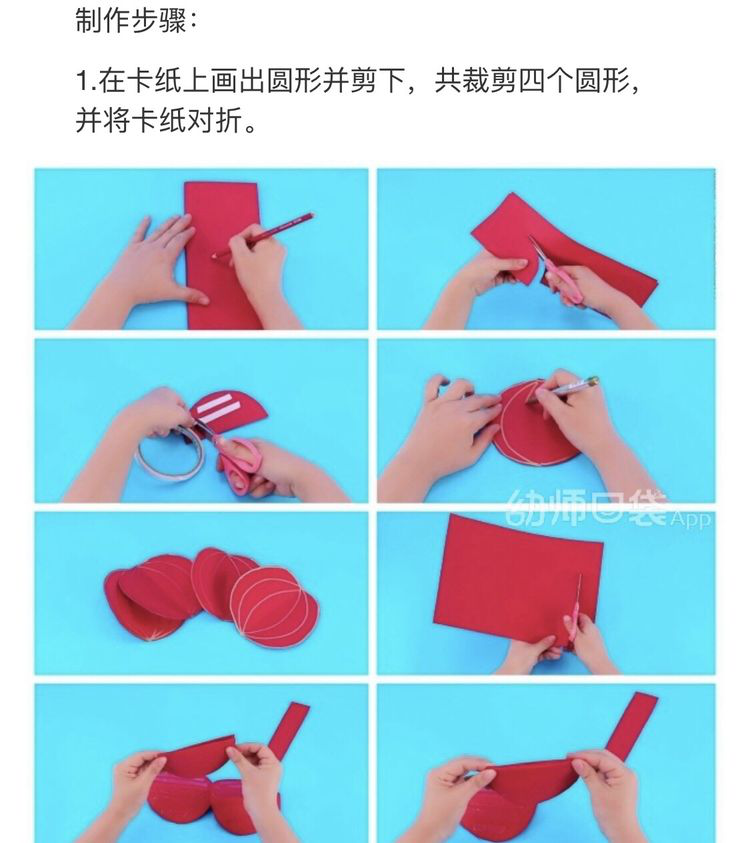 制作步骤：

1.在卡纸上画出圆形并剪下，共裁剪四个圆形，并将卡纸对折。

幼师口袋App